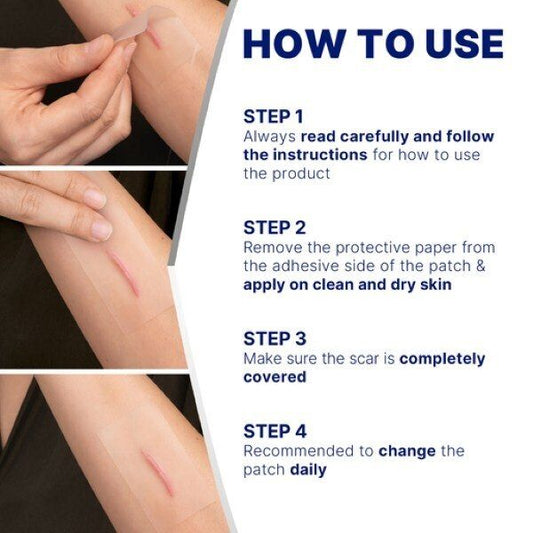 HOW TO USE

STEP 1
Always read carefully and follow the instructions for how to use the product

STEP 2
Remove the protective paper from the adhesive side of the patch & apply on clean and dry skin

STEP 3
Make sure the scar is completely covered

STEP 4
Recommended to change the patch daily