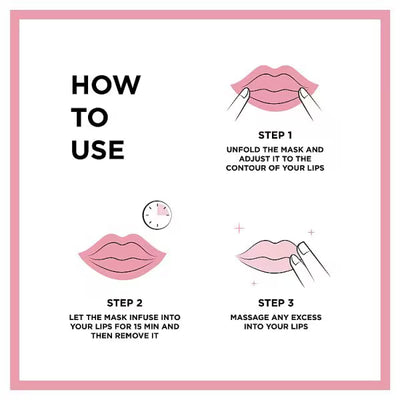 HOW TO USE

STEP 1
UNFOLD THE MASK AND ADJUST IT TO THE CONTOUR OF YOUR LIPS

STEP 2
LET THE MASK INFUSE INTO YOUR LIPS FOR 15 MIN AND THEN REMOVE IT

STEP 3
MASSAGE ANY EXCESS INTO YOUR LIPS