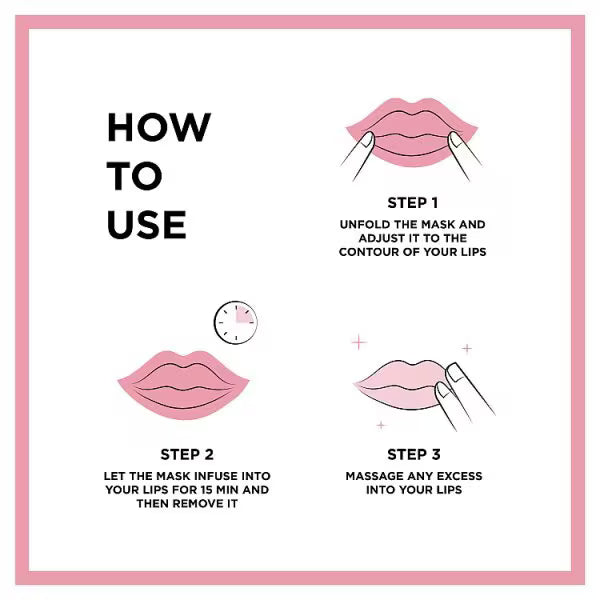 HOW TO USE

STEP 1
UNFOLD THE MASK AND ADJUST IT TO THE CONTOUR OF YOUR LIPS

STEP 2
LET THE MASK INFUSE INTO YOUR LIPS FOR 15 MIN AND THEN REMOVE IT

STEP 3
MASSAGE ANY EXCESS INTO YOUR LIPS