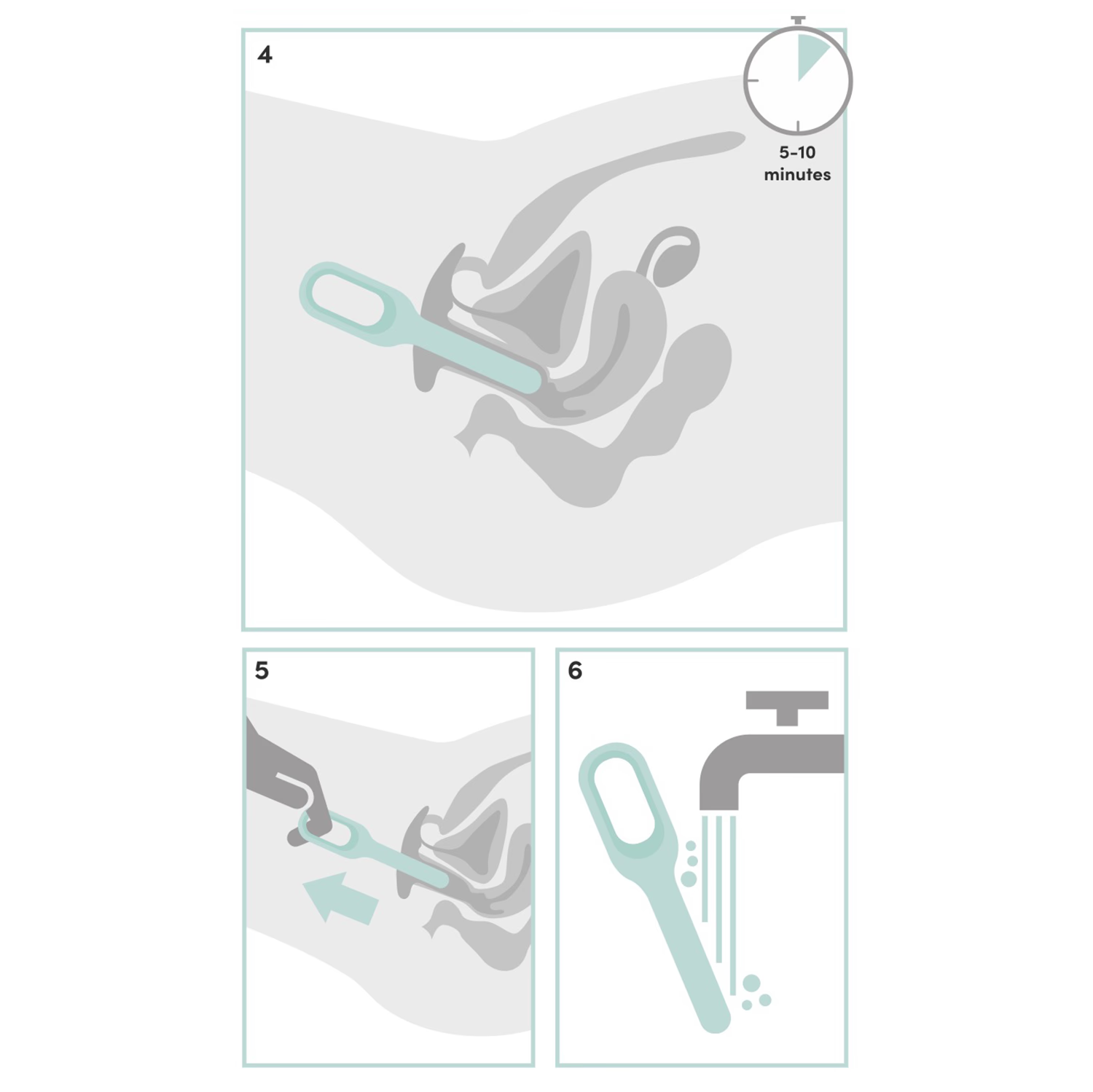 4

5-10
minutes

5

6