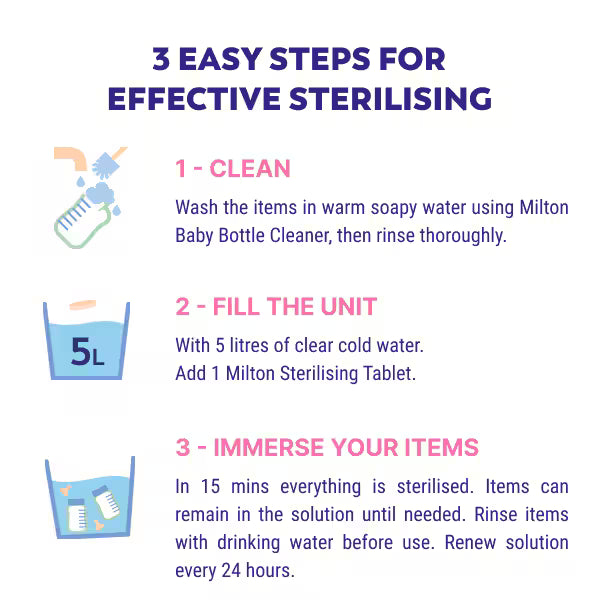 3 EASY STEPS FOR EFFECTIVE STERILISING

1 - CLEAN

Wash the items in warm soapy water using Milton Baby Bottle Cleaner, then rinse thoroughly.

5L

2 - FILL THE UNIT

With 5 litres of clear cold water.
Add 1 Milton Sterilising Tablet.

3 - IMMERSE YOUR ITEMS

In 15 mins everything is sterilised. Items can remain in the solution until needed. Rinse items with drinking water before use. Renew solution every 24 hours.