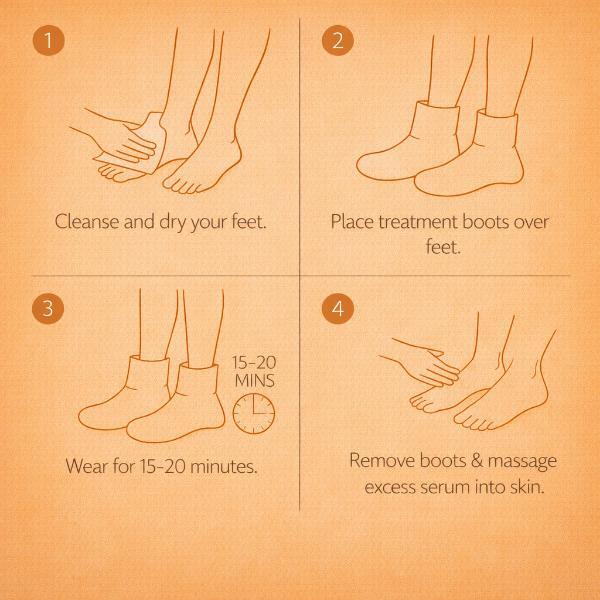 1

Cleanse and dry your feet.

2

Place treatment boots over feet.

3

15-20 MINS

Wear for 15-20 minutes.

4

Remove boots & massage excess serum into skin.