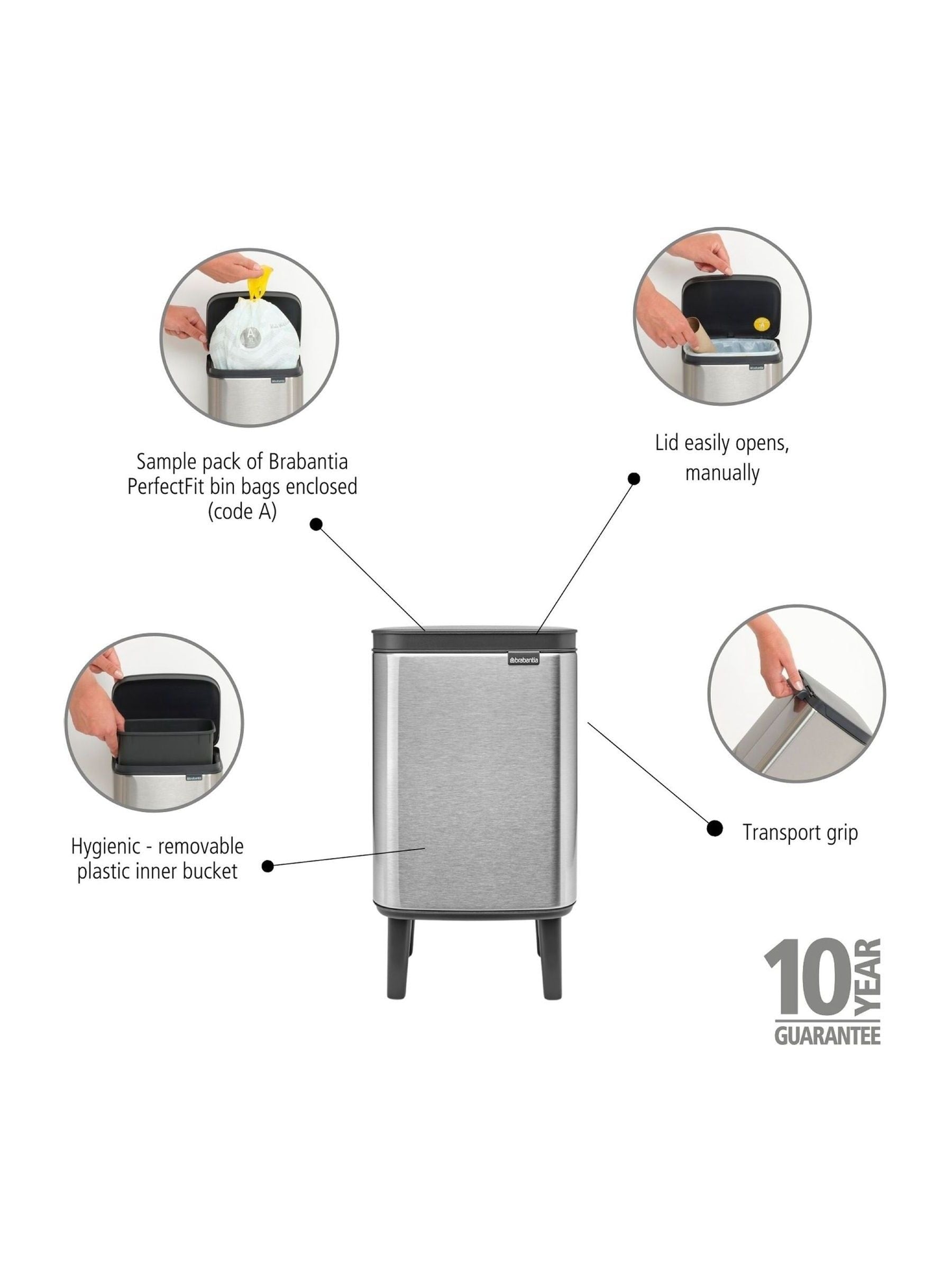 Sample pack of Brabantia PerfectFit bin bags enclosed (code A)

Lid easily opens, manually

brabantia

Hygienic - removable plastic inner bucket

Transport grip

10 YEAR GUARANTEE