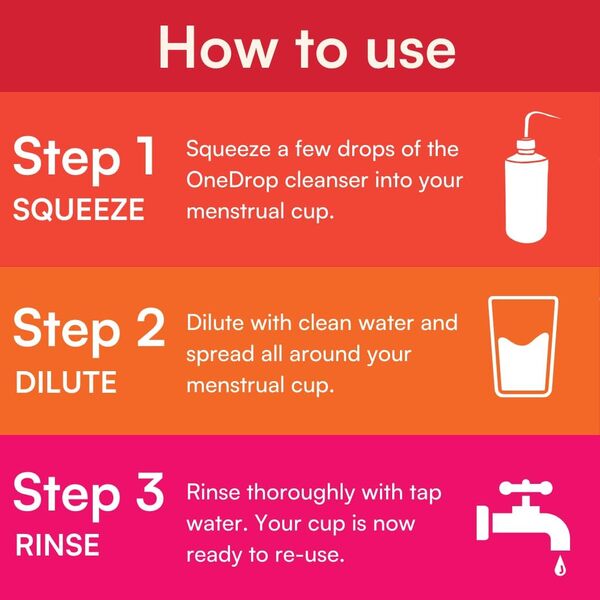 How to use

Step 1
SQUEEZE

Squeeze a few drops of the OneDrop cleanser into your menstrual cup.

Step 2
DILUTE

Dilute with clean water and spread all around your menstrual cup.

Step 3
RINSE

Rinse thoroughly with tap water. Your cup is now ready to re-use.