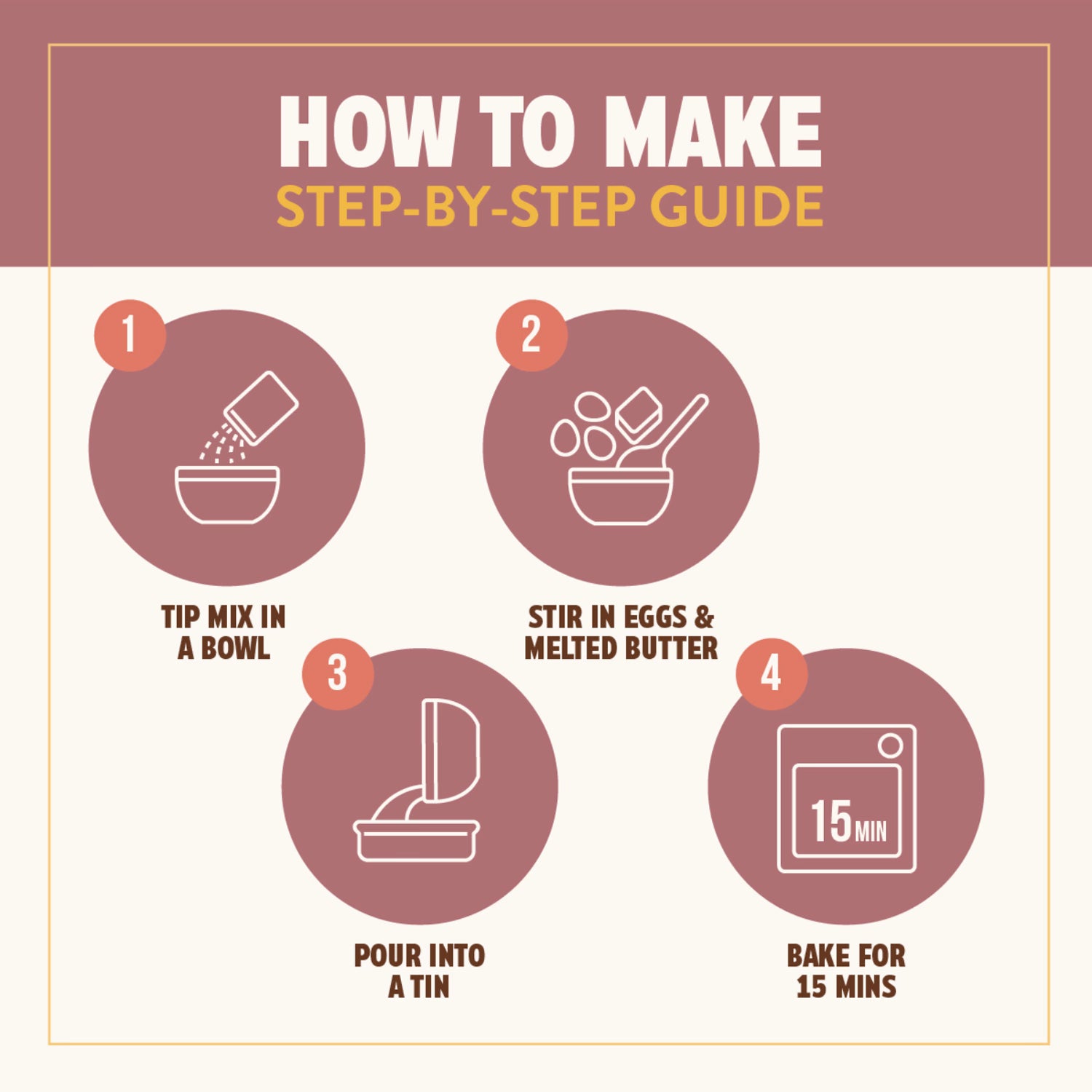 HOW TO MAKE
STEP-BY-STEP GUIDE

1

TIP MIX IN A BOWL

2

STIR IN EGGS & MELTED BUTTER

3

POUR INTO A TIN

4

15 MIN

BAKE FOR 15 MINS