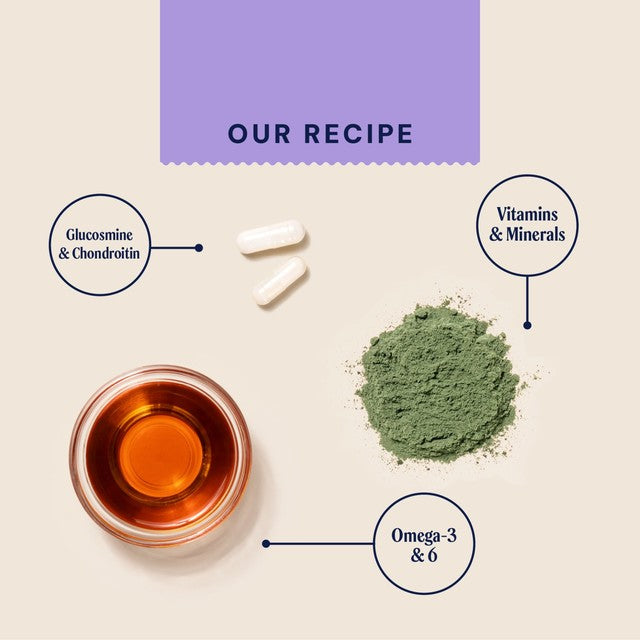 OUR RECIPE

Glucosmine & Chondroitin

Vitamins & Minerals

Omega-3 & 6