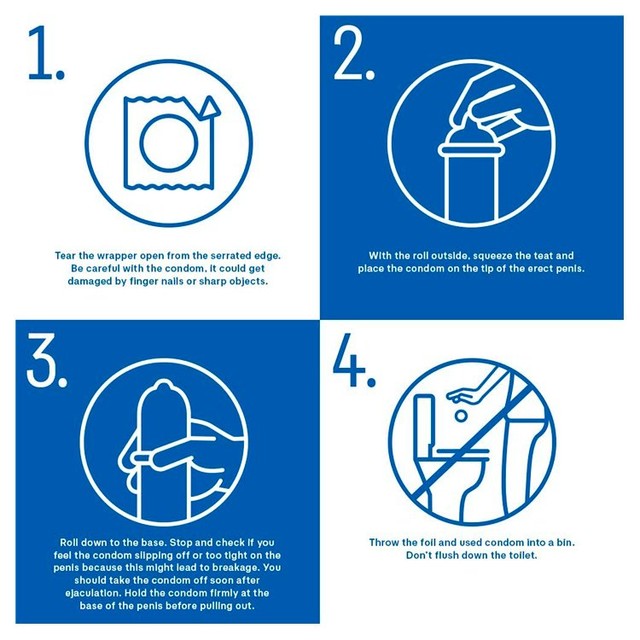 1.

Tear the wrapper open from the serrated edge. Be careful with the condom, it could get damaged by finger nails or sharp objects.

2.

With the roll outside, squeeze the teat and place the condom on the tip of the erect penis.

3.

Roll down to the base. Stop and check if you feel the condom slipping off or too tight on the penis because this might lead to breakage. You should take the condom off soon after ejaculation. Hold the condom firmly at the base of the penis before pulling out.

4.

Throw the foil and used condom into a bin. Don't flush down the toilet.