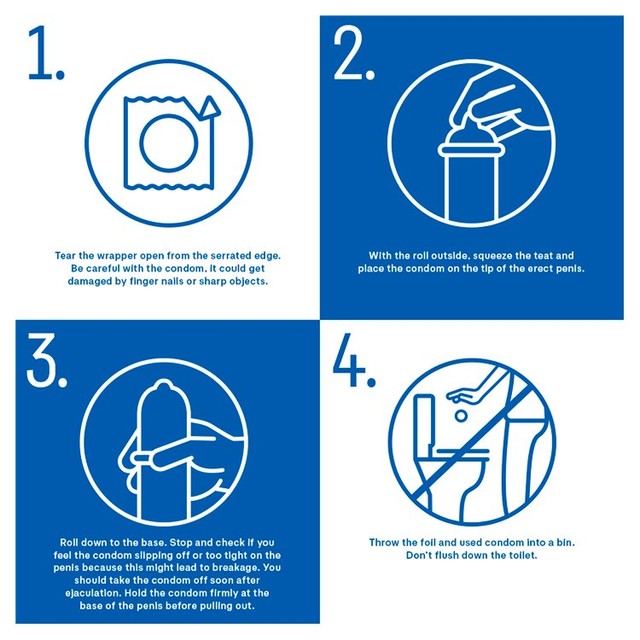 1.

Tear the wrapper open from the serrated edge. Be careful with the condom, it could get damaged by finger nails or sharp objects.

2.

With the roll outside, squeeze the teat and place the condom on the tip of the erect penis.

3.

Roll down to the base. Stop and check if you feel the condom slipping off or too tight on the penis because this might lead to breakage. You should take the condom off soon after ejaculation. Hold the condom firmly at the base of the penis before pulling out.

4.

Throw the foil and used condom into a bin. Don't flush down the toilet.