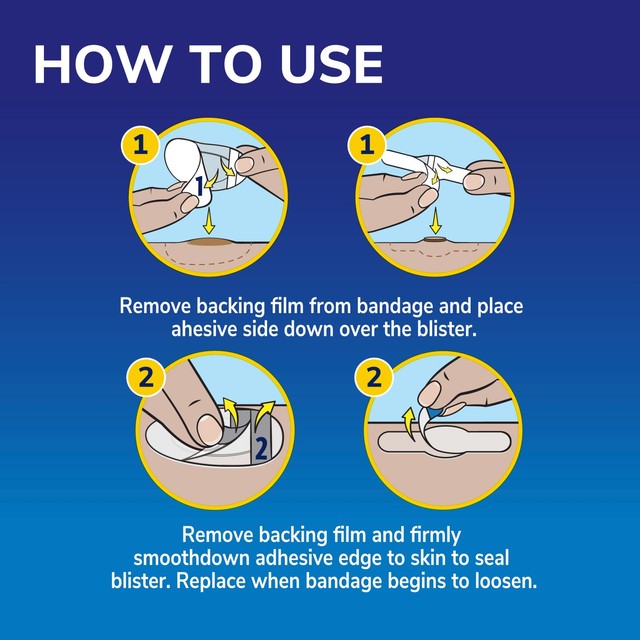 HOW TO USE

1

1

1

Remove backing film from bandage and place ahesive side down over the blister.

2

2

2

Remove backing film and firmly smoothdown adhesive edge to skin to seal blister. Replace when bandage begins to loosen.