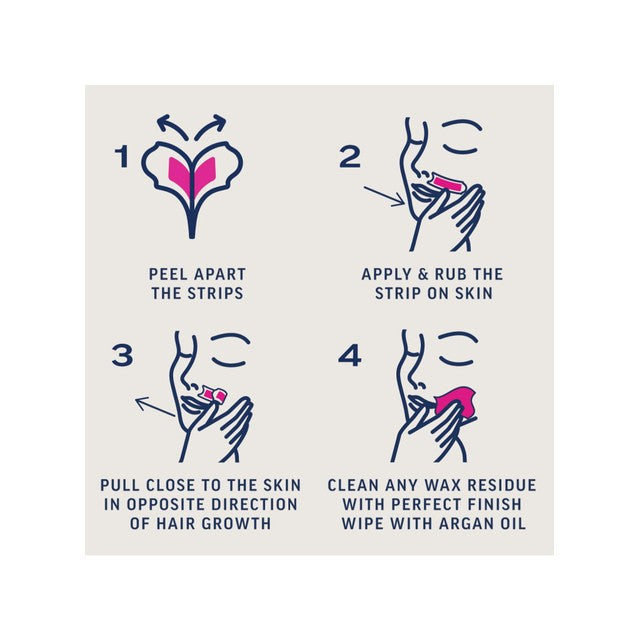 1

PEEL APART THE STRIPS

2

APPLY & RUB THE STRIP ON SKIN

3

PULL CLOSE TO THE SKIN IN OPPOSITE DIRECTION OF HAIR GROWTH

4

CLEAN ANY WAX RESIDUE WITH PERFECT FINISH WIPE WITH ARGAN OIL