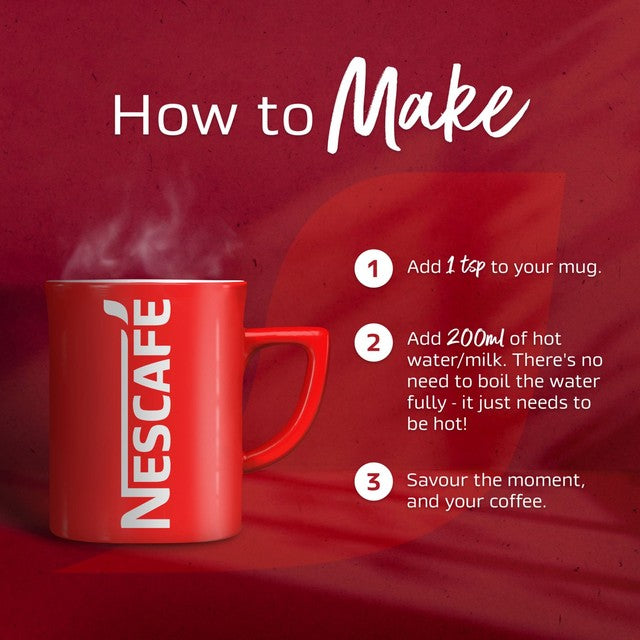 How to Make

NESCAFÉ

1 Add 1 tsp to your mug.

2 Add 200ml of hot water/milk. There's no need to boil the water fully - it just needs to be hot!

3 Savour the moment, and your coffee.