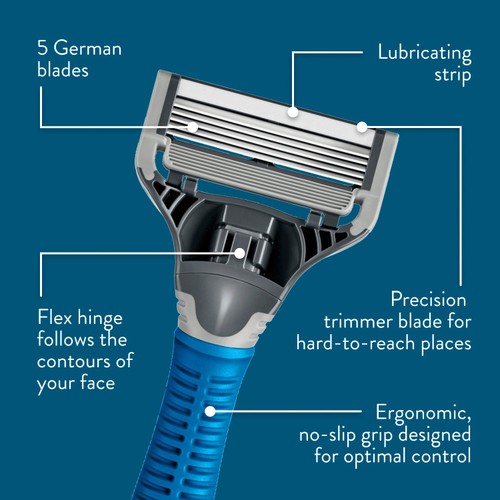 5 German blades

Lubricating strip

Flex hinge follows the contours of your face

Precision trimmer blade for hard-to-reach places

Ergonomic, no-slip grip designed for optimal control