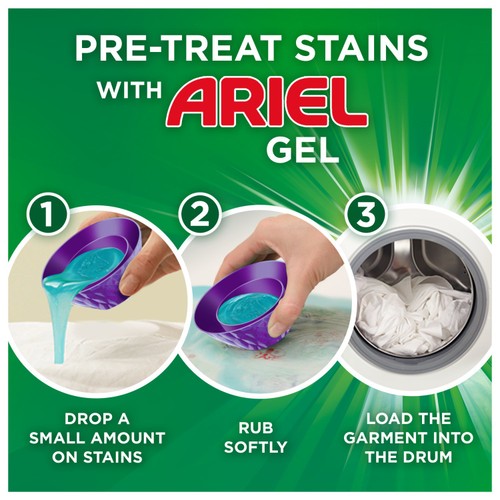 PRE-TREAT STAINS WITH ARIEL GEL

1

2

3

DROP A SMALL AMOUNT ON STAINS

RUB SOFTLY

LOAD THE GARMENT INTO THE DRUM