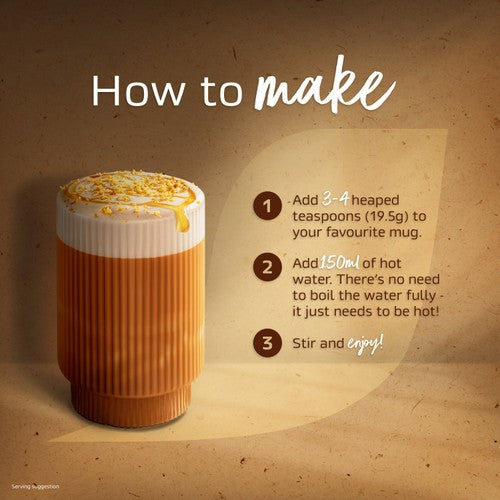 How to make

1 Add 3-4 heaped teaspoons (19.5g) to your favourite mug.

2 Add 150ml of hot water. There's no need to boil the water fully - it just needs to be hot!

3 Stir and enjoy!

Serving suggestion