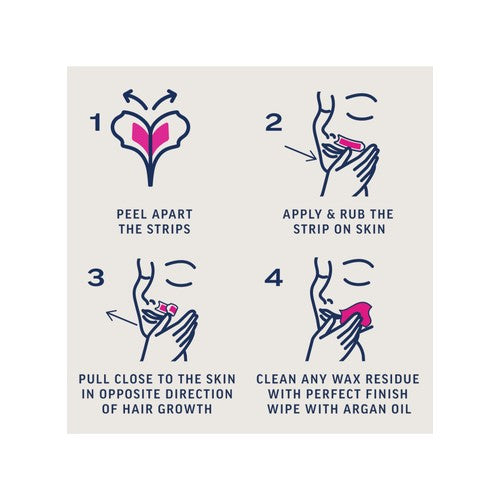 1

PEEL APART THE STRIPS

2

APPLY & RUB THE STRIP ON SKIN

3

PULL CLOSE TO THE SKIN IN OPPOSITE DIRECTION OF HAIR GROWTH

4

CLEAN ANY WAX RESIDUE WITH PERFECT FINISH WIPE WITH ARGAN OIL