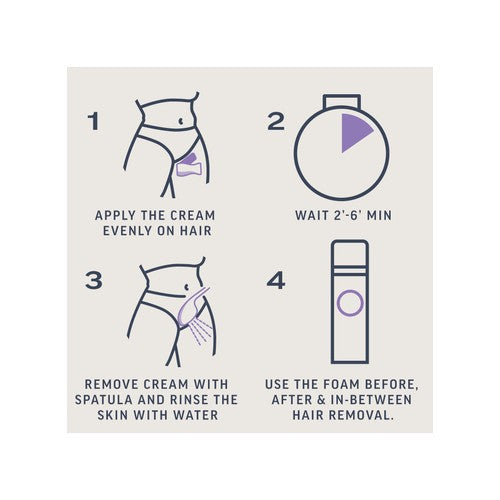 1

APPLY THE CREAM EVENLY ON HAIR

2

WAIT 2'-6' MIN

3

REMOVE CREAM WITH SPATULA AND RINSE THE SKIN WITH WATER

4

USE THE FOAM BEFORE, AFTER & IN-BETWEEN HAIR REMOVAL.