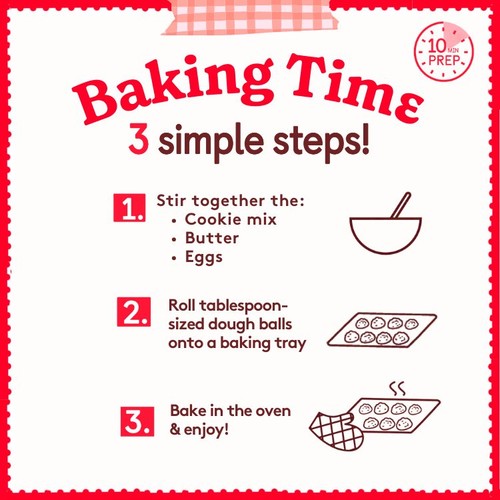 10 MIN PREP

Baking Time
3 simple steps!

1. Stir together the:
• Cookie mix
• Butter
• Eggs

2. Roll tablespoon-sized dough balls onto a baking tray

3. Bake in the oven & enjoy!