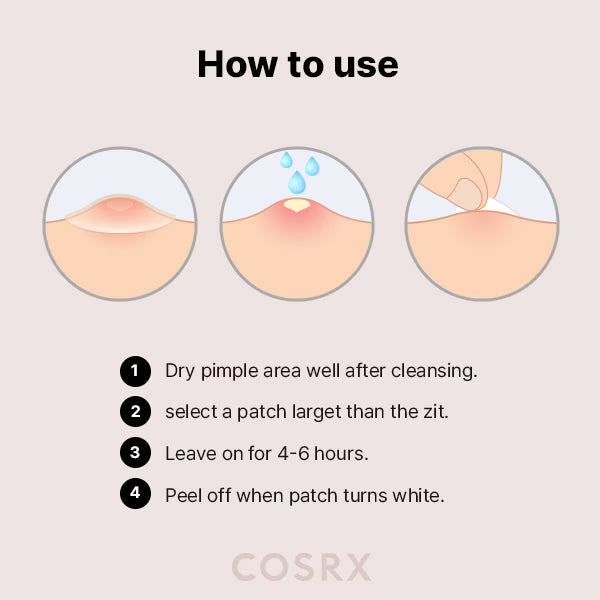 How to use

1 Dry pimple area well after cleansing.

2 select a patch larget than the zit.

3 Leave on for 4-6 hours.

4 Peel off when patch turns white.

COSRX