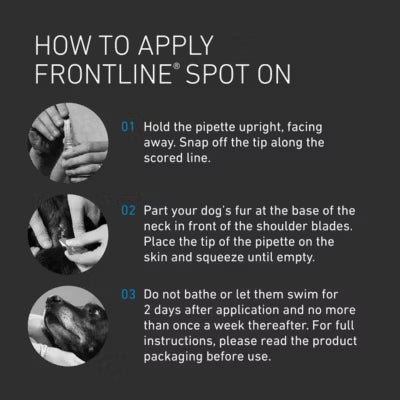 HOW TO APPLY FRONTLINE® SPOT ON

01 Hold the pipette upright, facing away. Snap off the tip along the scored line.

02 Part your dog's fur at the base of the neck in front of the shoulder blades. Place the tip of the pipette on the skin and squeeze until empty.

03 Do not bathe or let them swim for 2 days after application and no more than once a week thereafter. For full instructions, please read the product packaging before use.