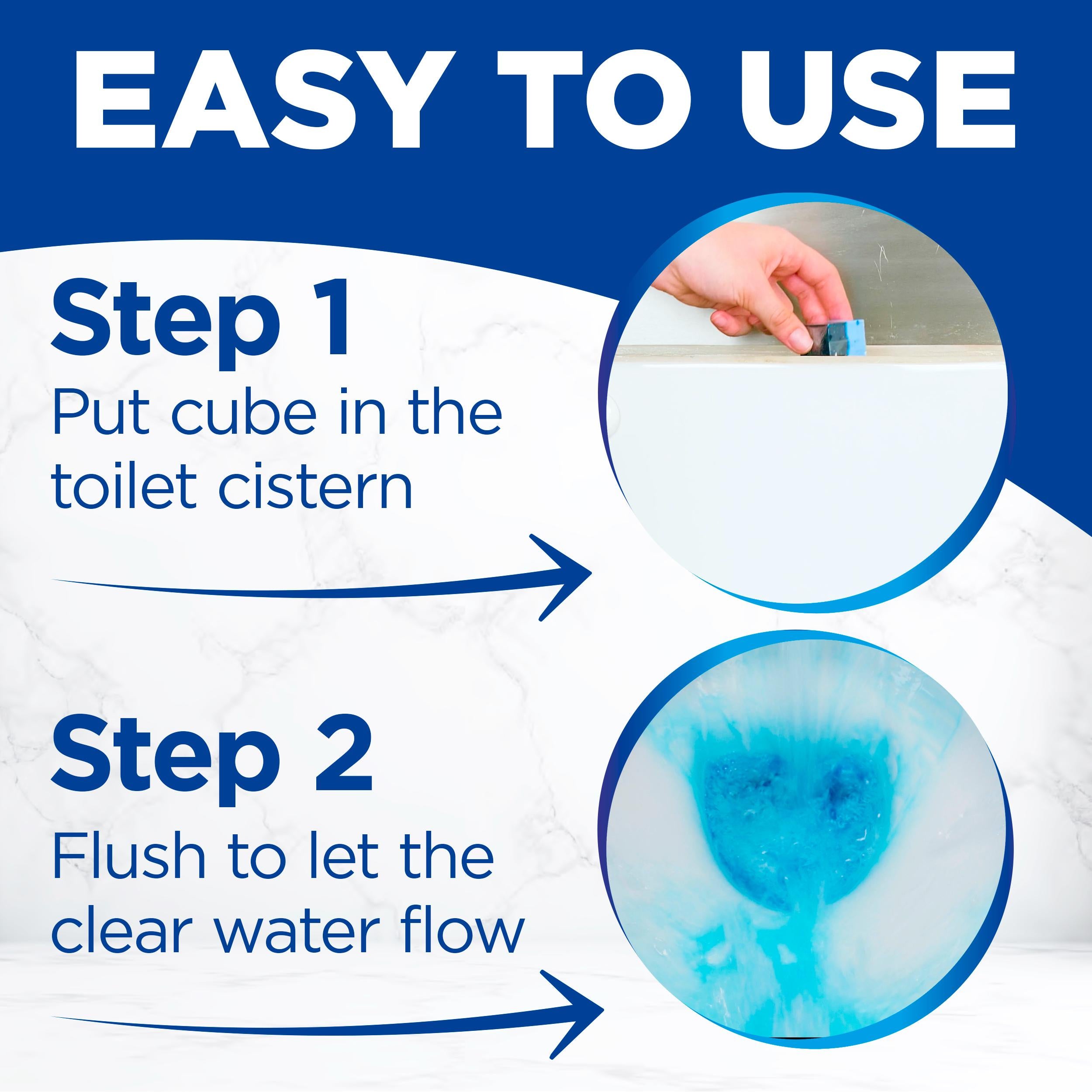 EASY TO USE

Step 1
Put cube in the toilet cistern

Step 2
Flush to let the clear water flow