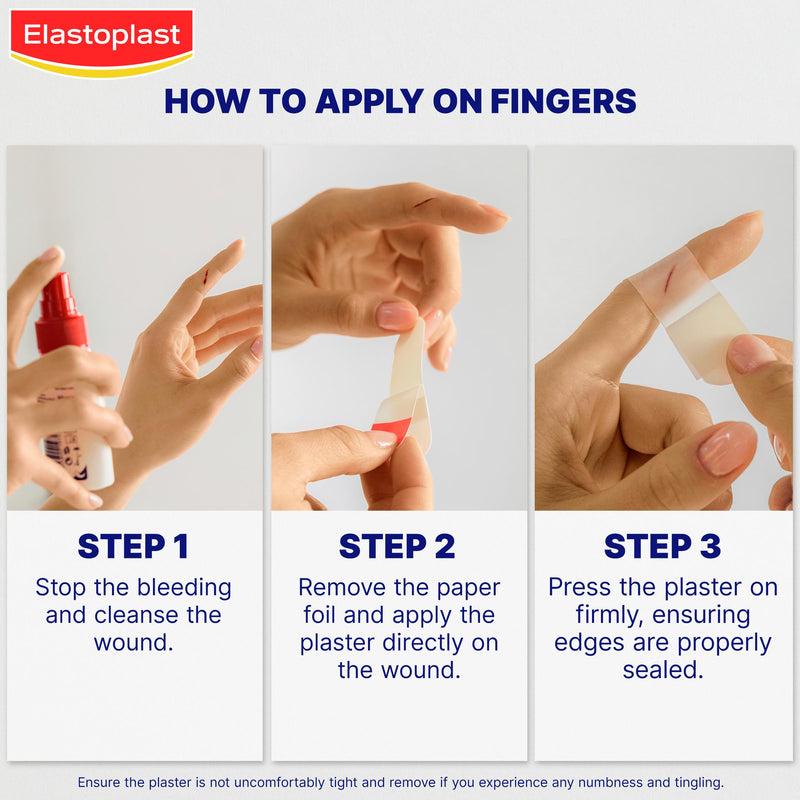 Elastoplast

HOW TO APPLY ON FINGERS

STEP 1

Stop the bleeding and cleanse the wound.

STEP 2

Remove the paper foil and apply the plaster directly on the wound.

STEP 3

Press the plaster on firmly, ensuring edges are properly sealed.

Ensure the plaster is not uncomfortably tight and remove if you experience any numbness and tingling.