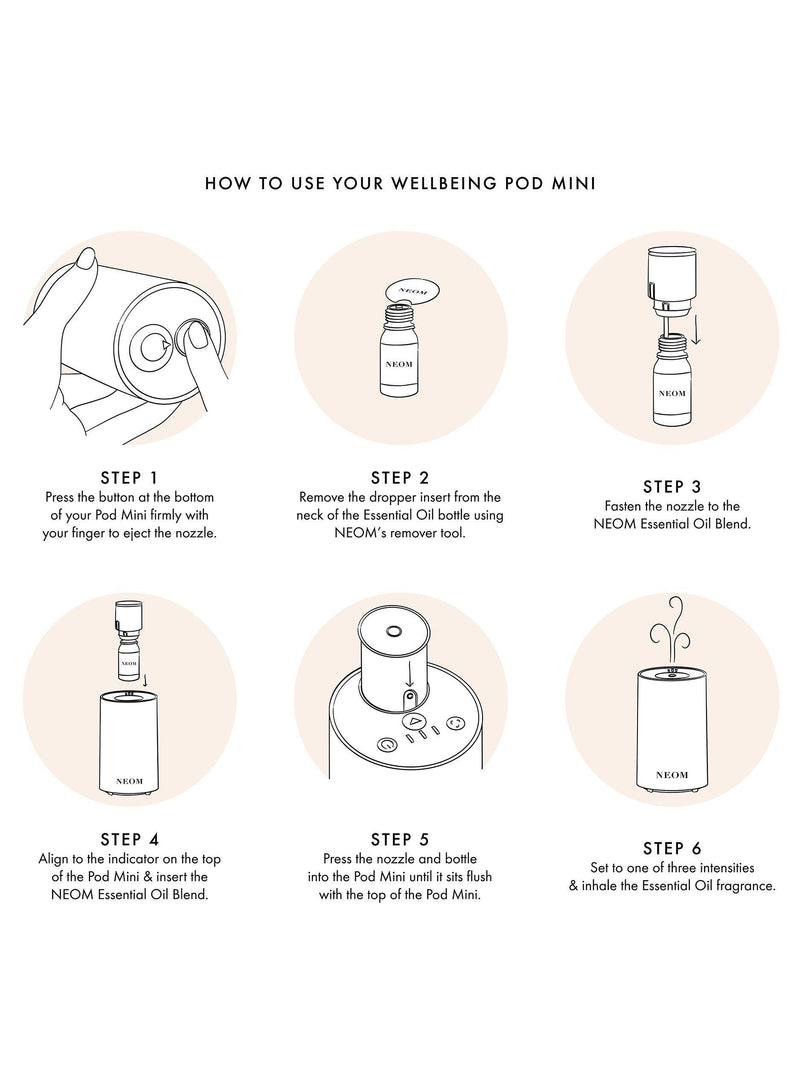 HOW TO USE YOUR WELLBEING POD MINI

NEOM

NEOM

NEOM

STEP 1
Press the button at the bottom of your Pod Mini firmly with your finger to eject the nozzle.

STEP 2
Remove the dropper insert from the neck of the Essential Oil bottle using NEOM's remover tool.

STEP 3
Fasten the nozzle to the NEOM Essential Oil Blend.

NEOM

NEOM

NEOM

STEP 4
Align to the indicator on the top of the Pod Mini & insert the NEOM Essential Oil Blend.

STEP 5
Press the nozzle and bottle into the Pod Mini until it sits flush with the top of the Pod Mini.

STEP 6
Set to one of three intensities & inhale the Essential Oil fragrance.