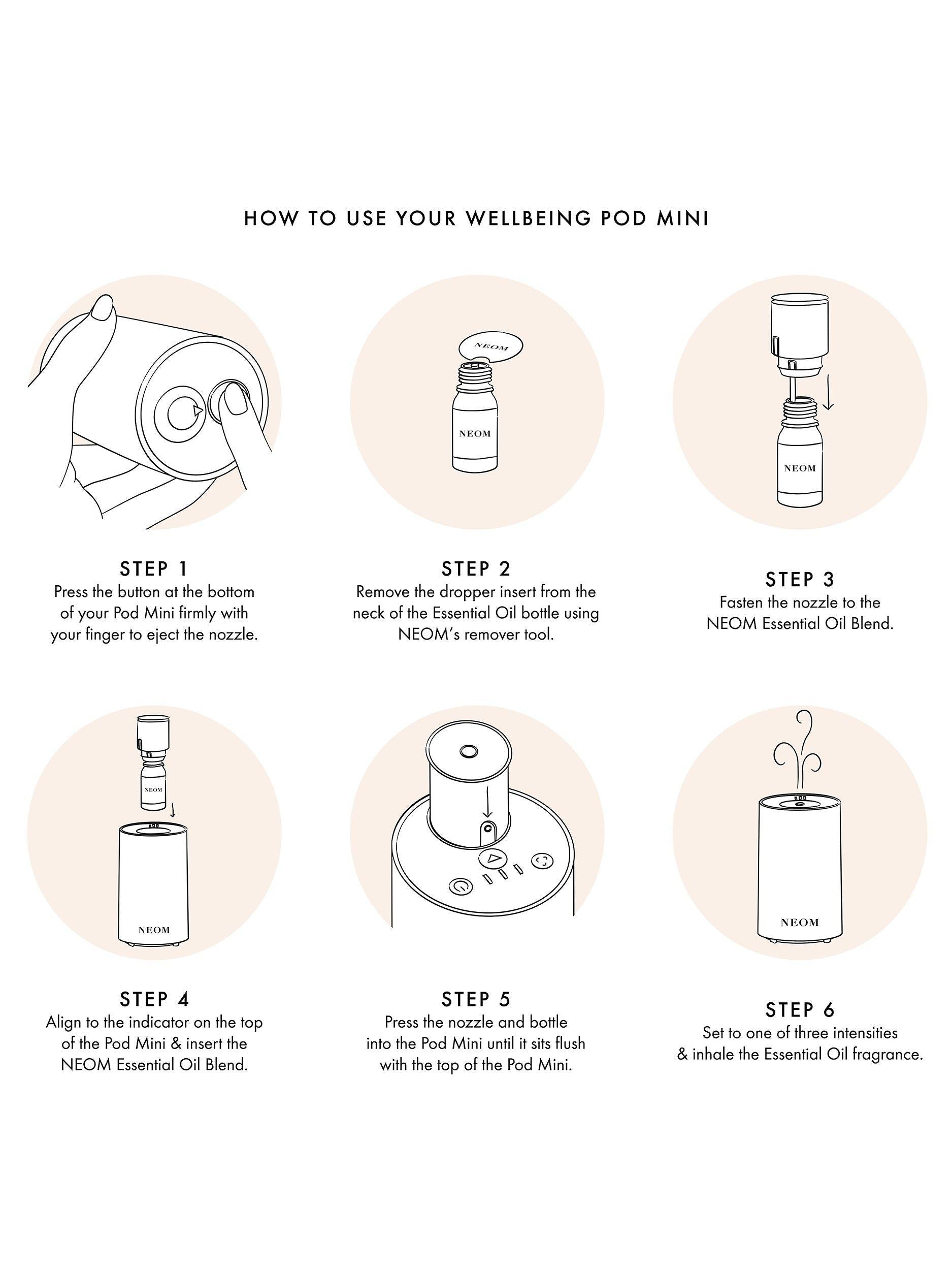 HOW TO USE YOUR WELLBEING POD MINI

NEOM

NEOM

NEOM

STEP 1
Press the button at the bottom of your Pod Mini firmly with your finger to eject the nozzle.

STEP 2
Remove the dropper insert from the neck of the Essential Oil bottle using NEOM's remover tool.

STEP 3
Fasten the nozzle to the NEOM Essential Oil Blend.

NEOM

NEOM

NEOM

STEP 4
Align to the indicator on the top of the Pod Mini & insert the NEOM Essential Oil Blend.

STEP 5
Press the nozzle and bottle into the Pod Mini until it sits flush with the top of the Pod Mini.

STEP 6
Set to one of three intensities & inhale the Essential Oil fragrance.