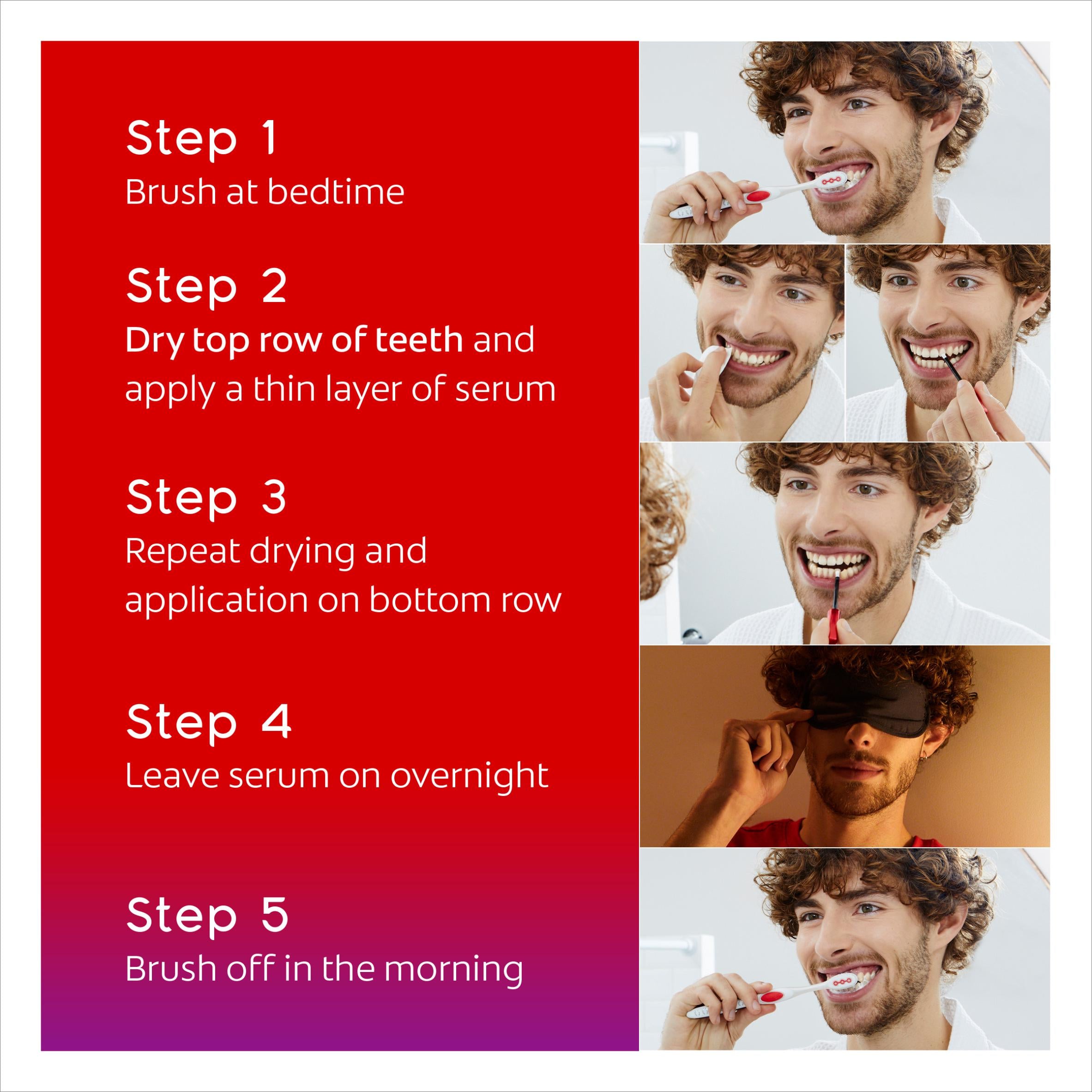 Step 1
Brush at bedtime

Step 2
Dry top row of teeth and apply a thin layer of serum

Step 3
Repeat drying and application on bottom row

Step 4
Leave serum on overnight

Step 5
Brush off in the morning