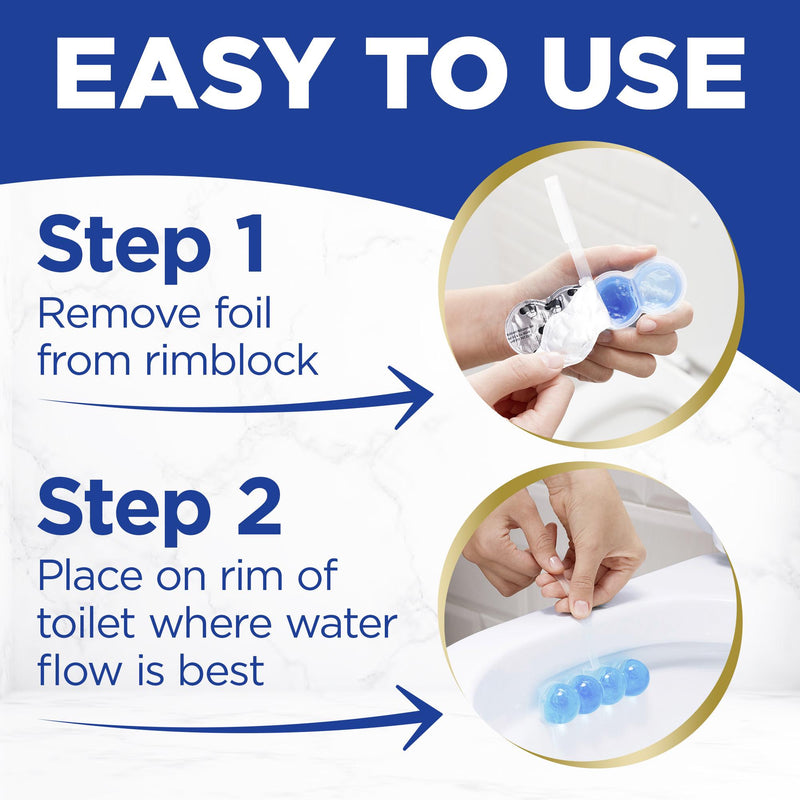 EASY TO USE

Step 1
Remove foil from rimblock

Step 2
Place on rim of toilet where water flow is best