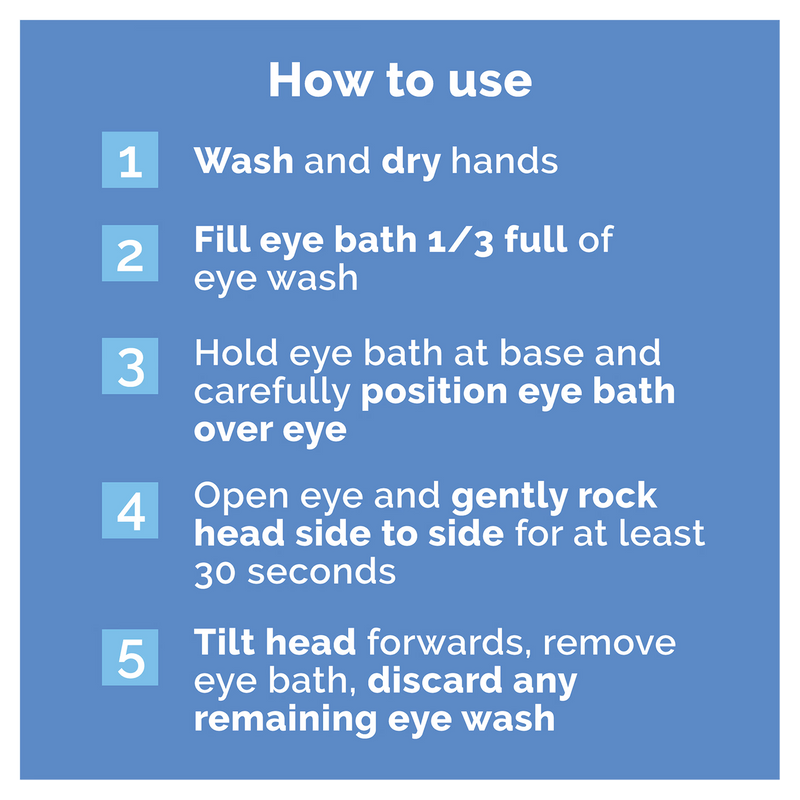 How to use

1 Wash and dry hands

2 Fill eye bath 1/3 full of eye wash

3 Hold eye bath at base and carefully position eye bath over eye

4 Open eye and gently rock head side to side for at least 30 seconds

5 Tilt head forwards, remove eye bath, discard any remaining eye wash