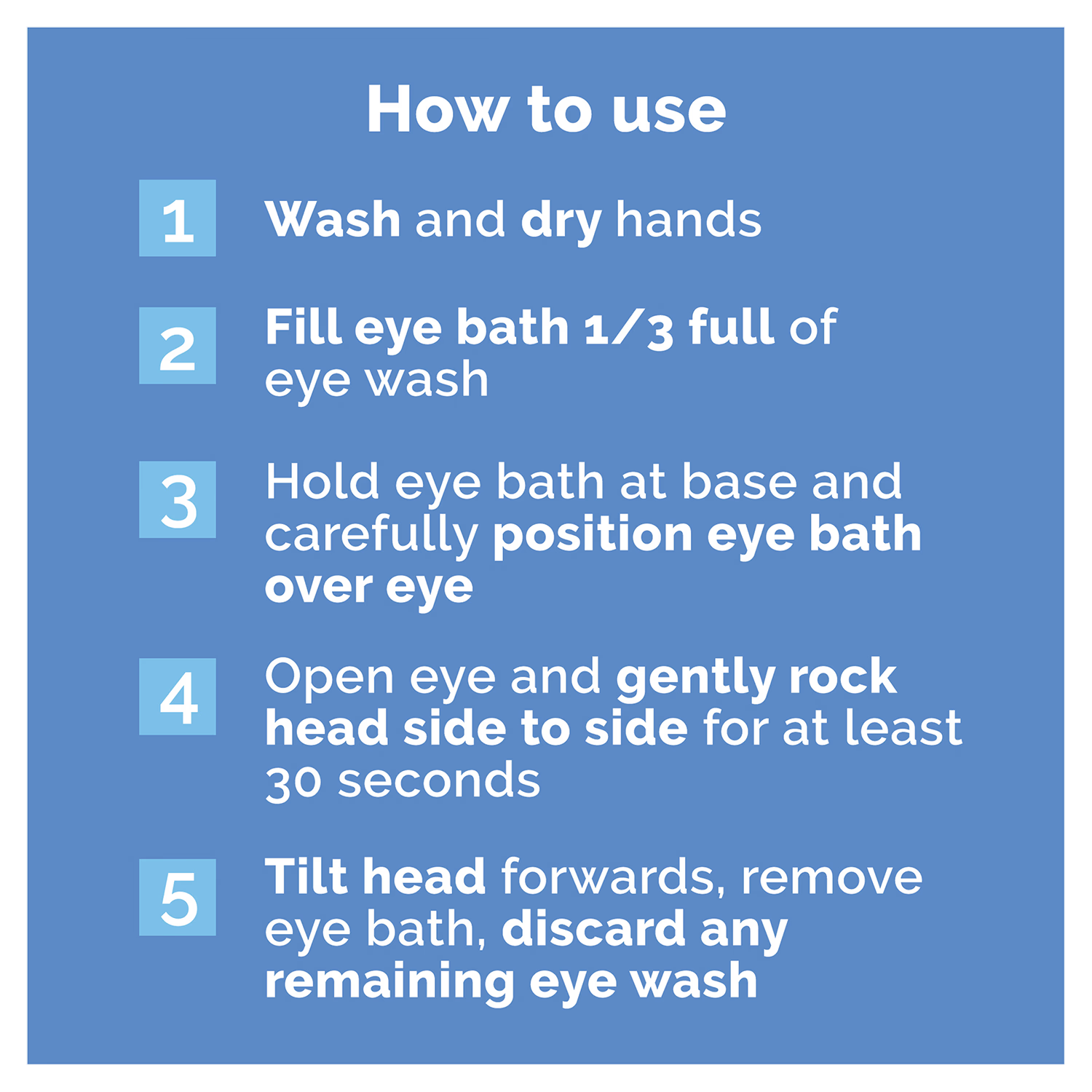 How to use

1 Wash and dry hands

2 Fill eye bath 1/3 full of eye wash

3 Hold eye bath at base and carefully position eye bath over eye

4 Open eye and gently rock head side to side for at least 30 seconds

5 Tilt head forwards, remove eye bath, discard any remaining eye wash