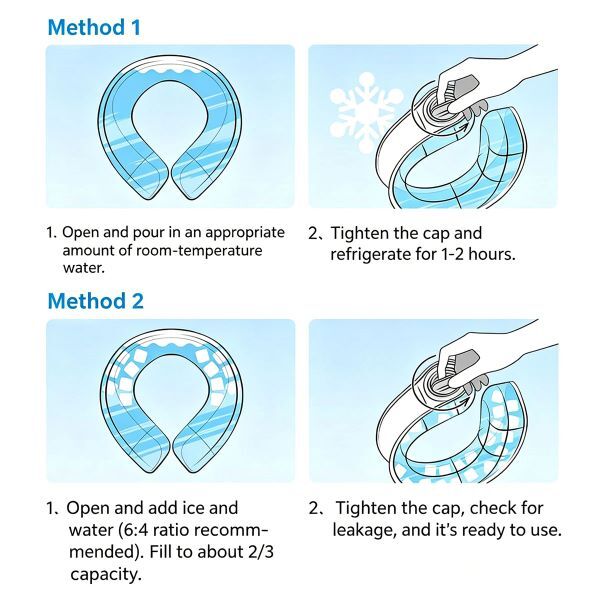 Method 1

1. Open and pour in an appropriate amount of room-temperature water.

2、Tighten the cap and refrigerate for 1-2 hours.

Method 2

1、Open and add ice and water (6:4 ratio recommmended). Fill to about 2/3 capacity.

2、Tighten the cap, check for leakage, and it's ready to use.