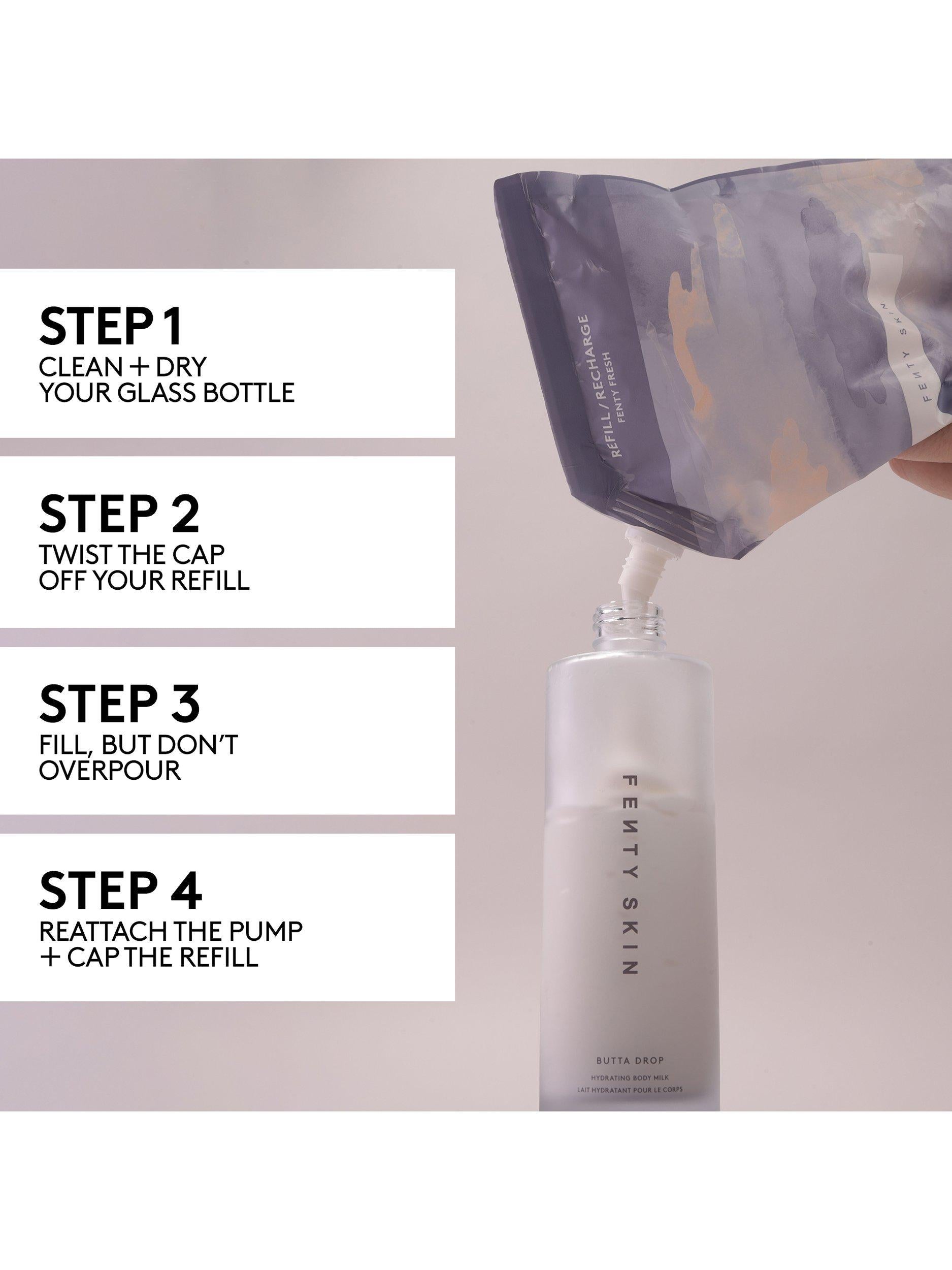 STEP 1
CLEAN + DRY
YOUR GLASS BOTTLE

STEP 2
TWIST THE CAP
OFF YOUR REFILL

STEP 3
FILL, BUT DON'T
OVERPOUR

STEP 4
REATTACH THE PUMP
+ CAP THE REFILL

REFILL / RECHARGE
FENTY FRESH

FENTY SKIN

FENTY SKIN

BUTTA DROP
HYDRATING BODY MILK
LAIT HYDRATANT POUR LE CORPS