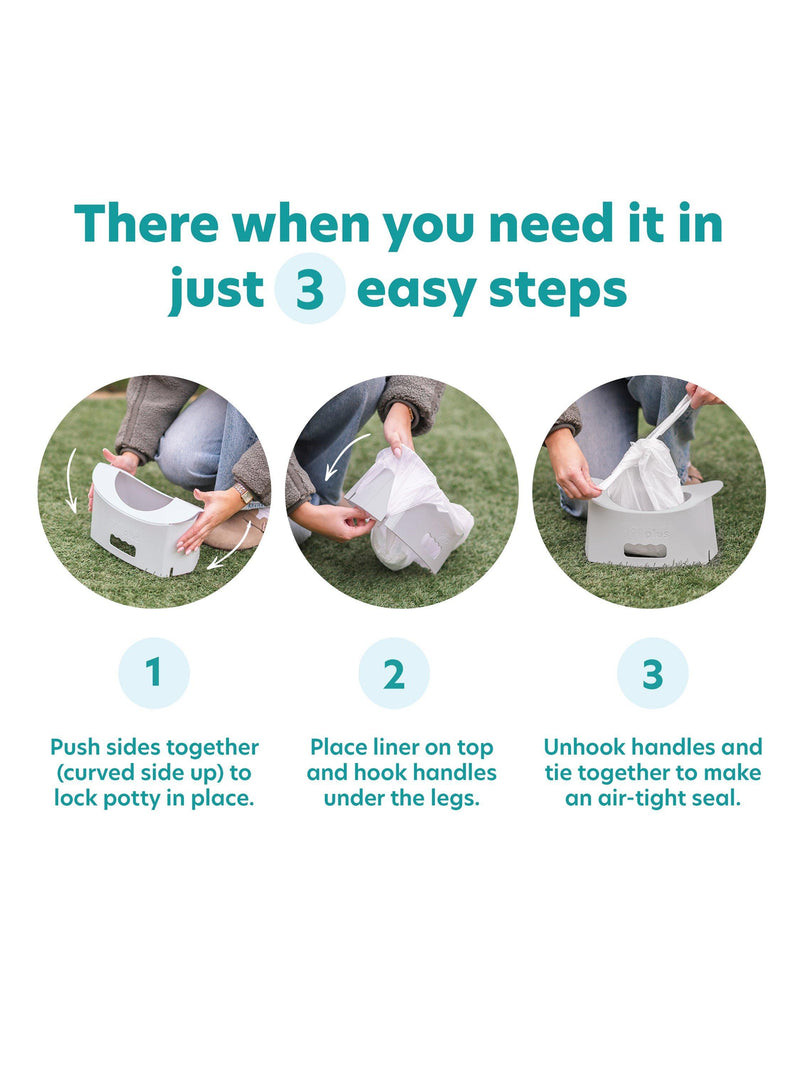 There when you need it in just 3 easy steps

1

Push sides together (curved side up) to lock potty in place.

2

Place liner on top and hook handles under the legs.

3

Unhook handles and tie together to make an air-tight seal.