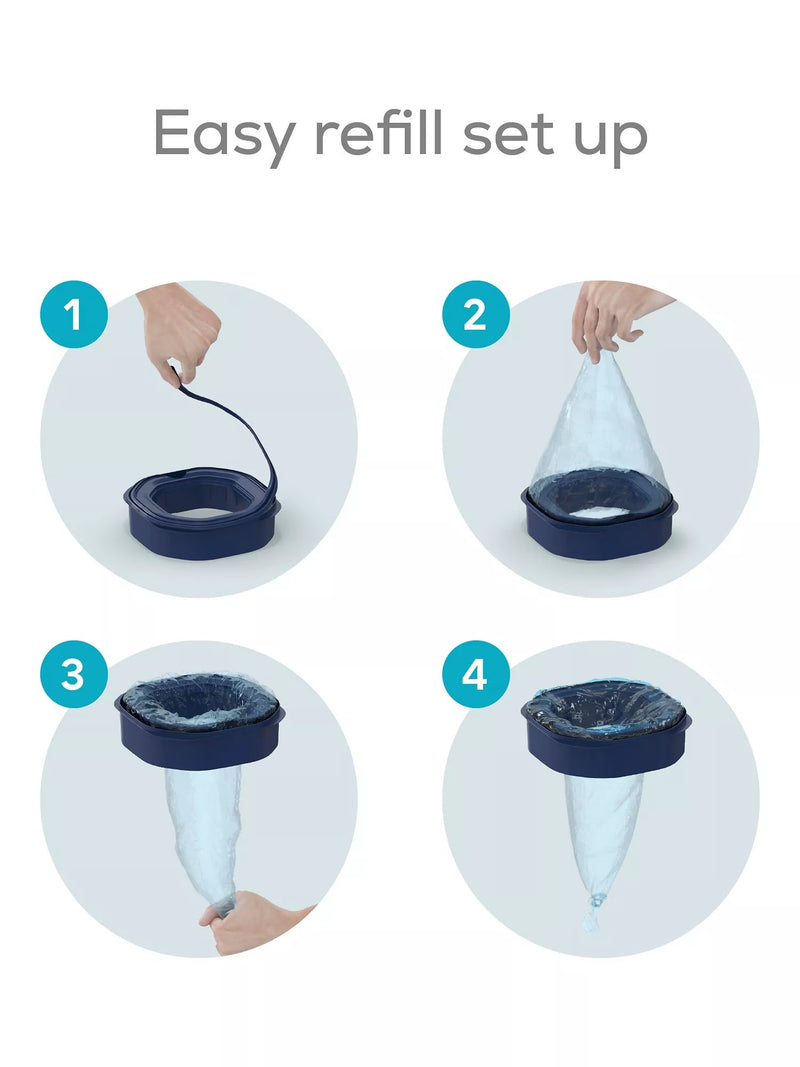 Easy refill set up

1

2

3

4