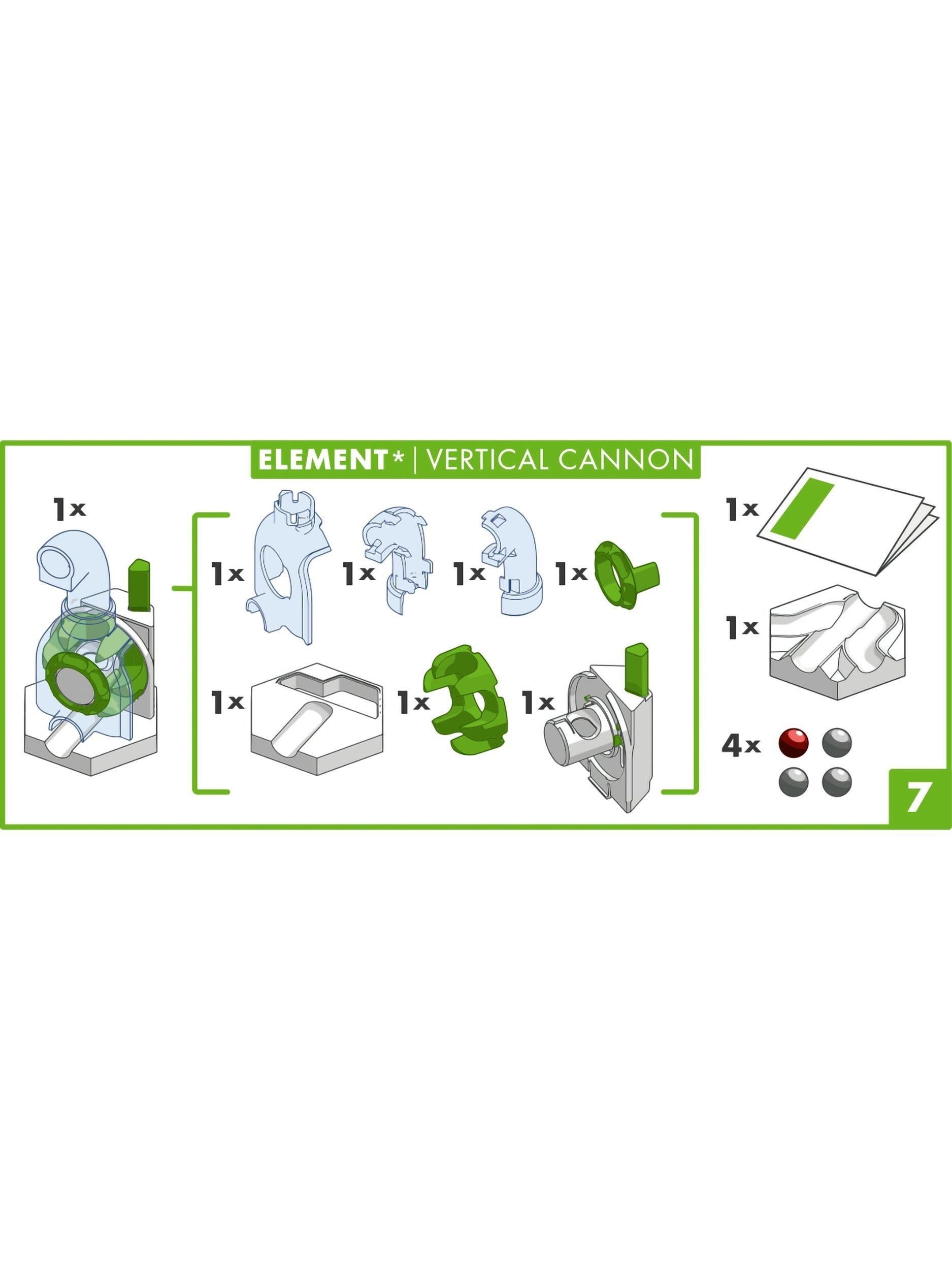 ELEMENT* | VERTICAL CANNON

1x

1x 1x 1x 1x

1x 1x 1x

1x

1x

4x

7