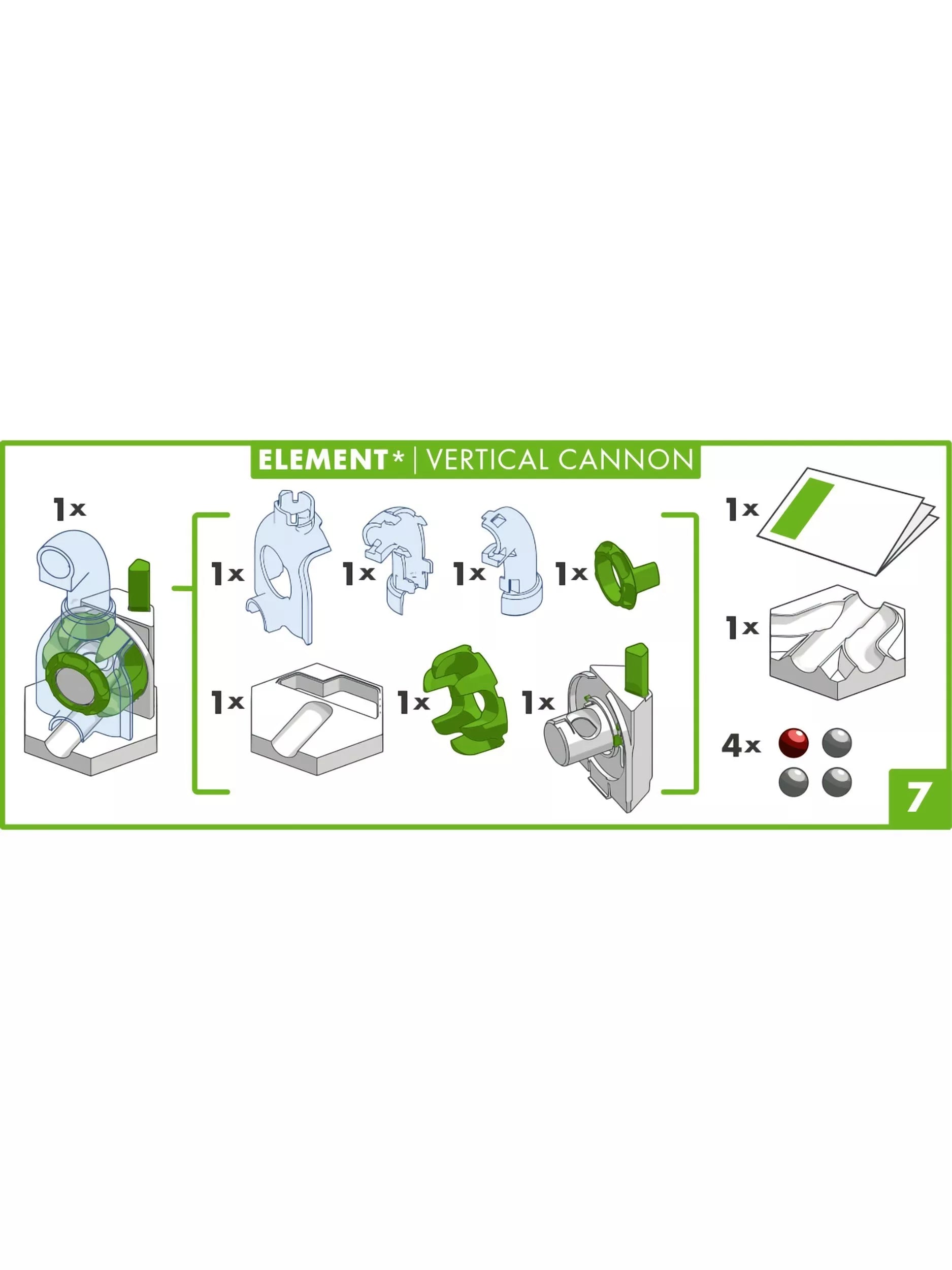 ELEMENT* | VERTICAL CANNON

1x

1x 1x 1x 1x

1x 1x 1x

1x

1x

4x

7