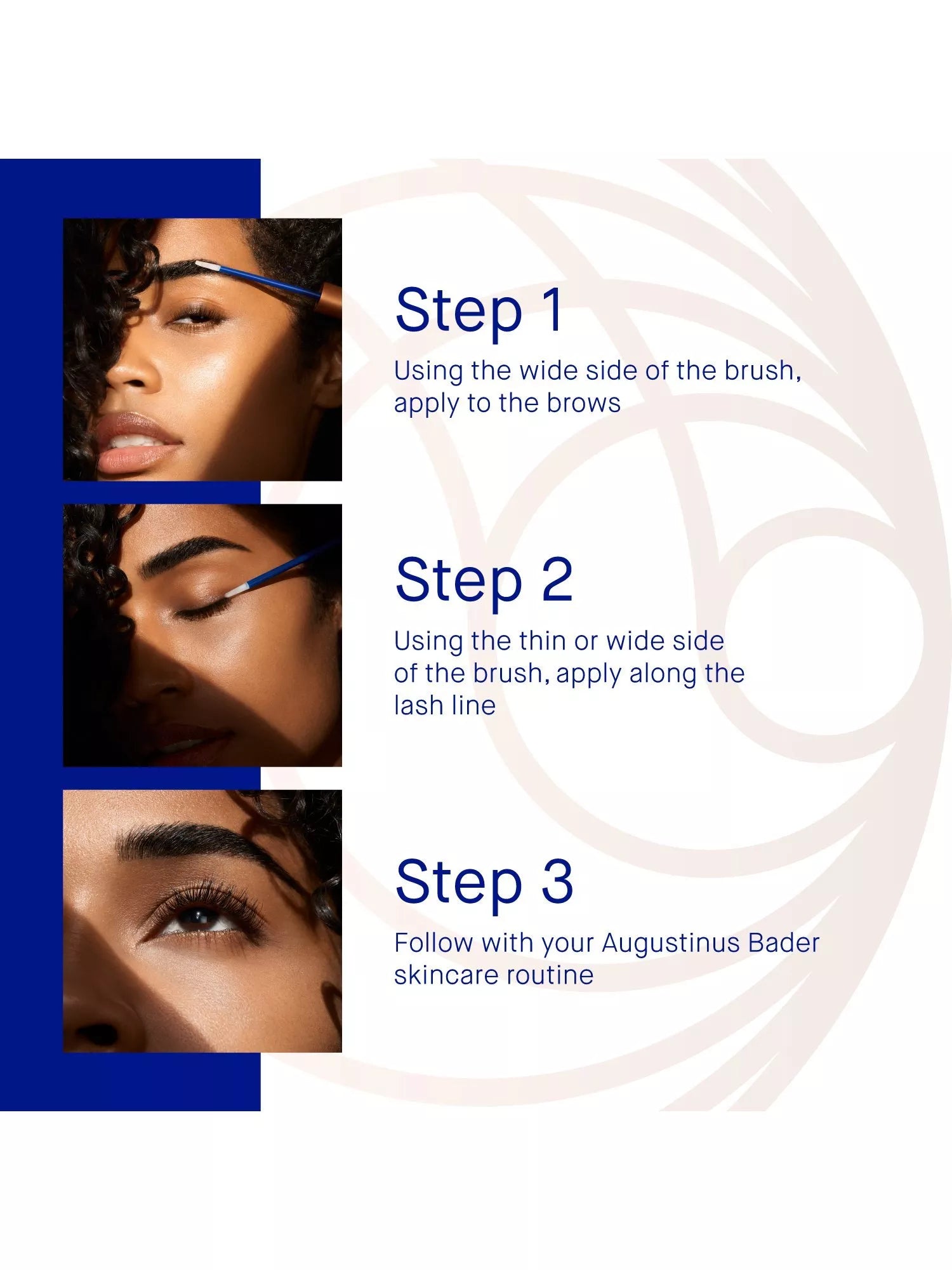 Step 1

Using the wide side of the brush, apply to the brows

Step 2

Using the thin or wide side of the brush, apply along the lash line

Step 3

Follow with your Augustinus Bader skincare routine