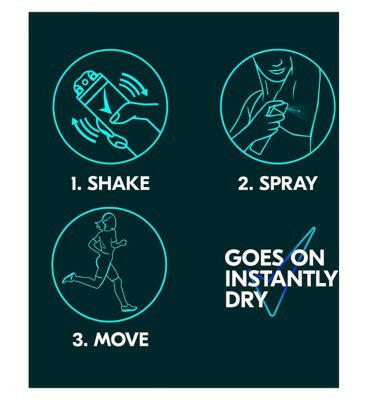 1. SHAKE

2. SPRAY

3. MOVE

GOES ON INSTANTLY DRY