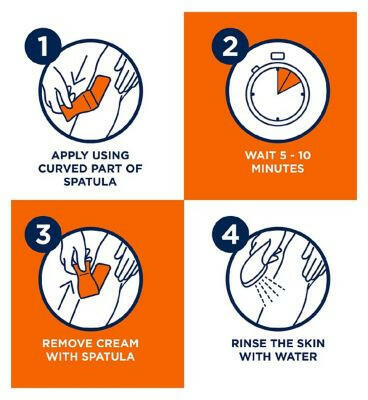 1

APPLY USING CURVED PART OF SPATULA

2

WAIT 5 - 10 MINUTES

3

REMOVE CREAM WITH SPATULA

4

RINSE THE SKIN WITH WATER