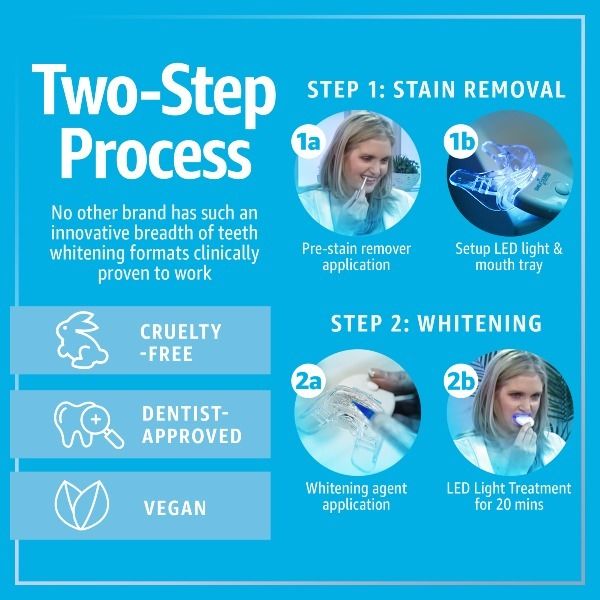 Two-Step Process

No other brand has such an innovative breadth of teeth whitening formats clinically proven to work

CRUELTY -FREE

DENTIST-APPROVED

VEGAN

STEP 1: STAIN REMOVAL

1a

Pre-stain remover application

1b

Setup LED light & mouth tray

STEP 2: WHITENING

2a

Whitening agent application

2b

LED Light Treatment for 20 mins