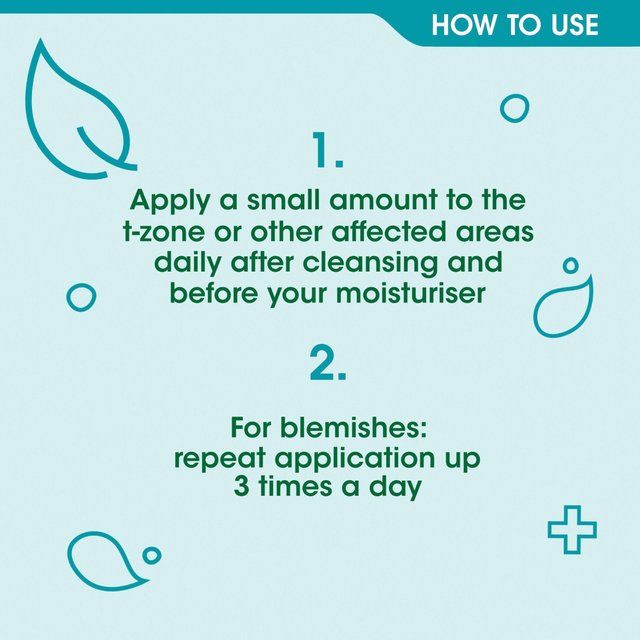 HOW TO USE

1.

Apply a small amount to the t-zone or other affected areas daily after cleansing and before your moisturiser

2.

For blemishes:
repeat application up 3 times a day