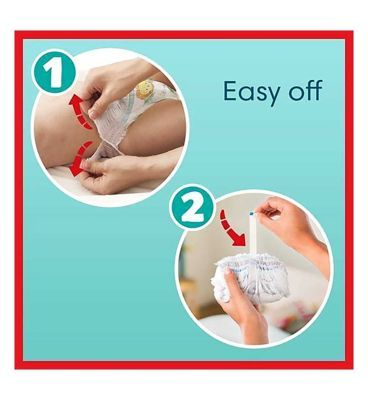 1

Easy off

2