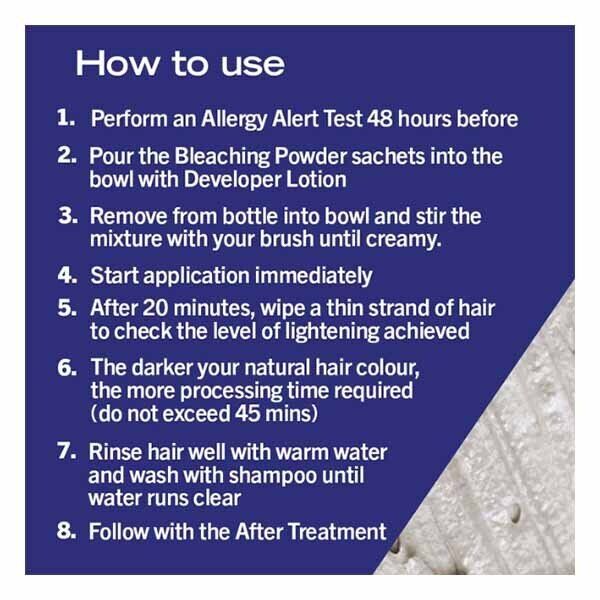 How to use

1. Perform an Allergy Alert Test 48 hours before

2. Pour the Bleaching Powder sachets into the bowl with Developer Lotion

3. Remove from bottle into bowl and stir the mixture with your brush until creamy.

4. Start application immediately

5. After 20 minutes, wipe a thin strand of hair to check the level of lightening achieved

6. The darker your natural hair colour, the more processing time required (do not exceed 45 mins)

7. Rinse hair well with warm water and wash with shampoo until water runs clear

8. Follow with the After Treatment