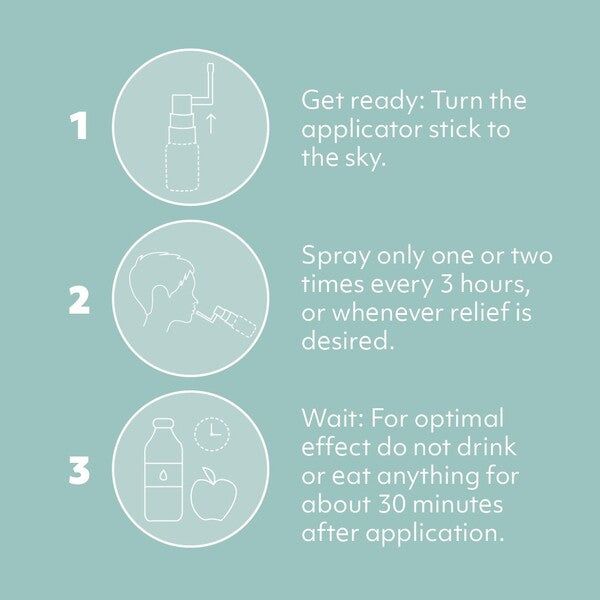 1

Get ready: Turn the applicator stick to the sky.

2

Spray only one or two times every 3 hours, or whenever relief is desired.

3

Wait: For optimal effect do not drink or eat anything for about 30 minutes after application.