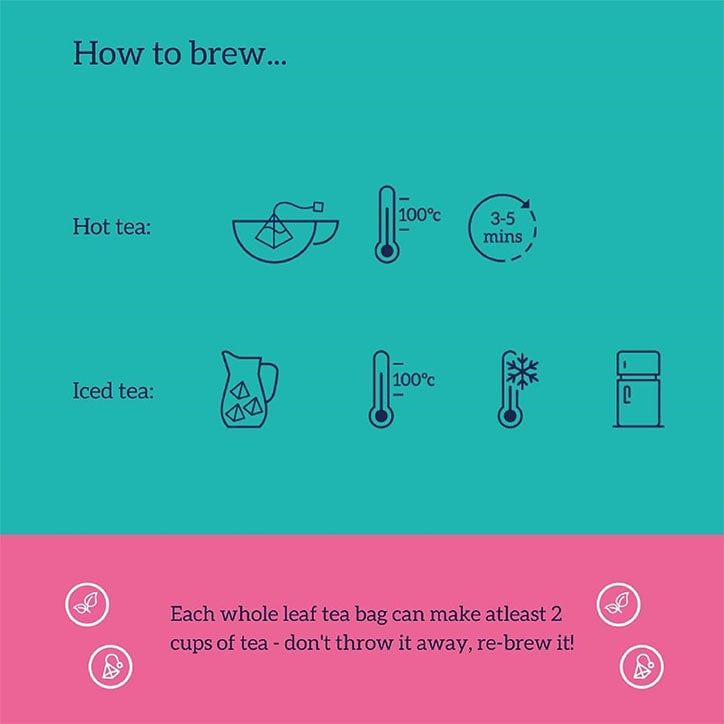 How to brew...

Hot tea:

100°c

3-5 mins

Iced tea:

100°c

Each whole leaf tea bag can make atleast 2 cups of tea - don't throw it away, re-brew it!