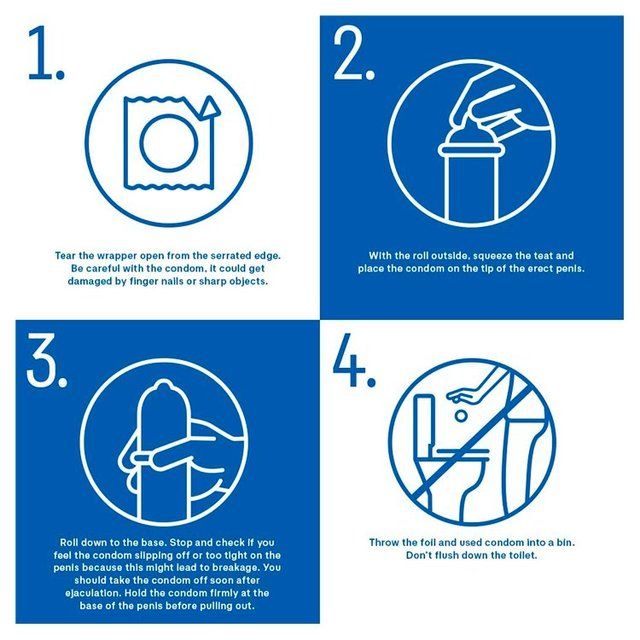 1.

Tear the wrapper open from the serrated edge. Be careful with the condom, it could get damaged by finger nails or sharp objects.

2.

With the roll outside, squeeze the teat and place the condom on the tip of the erect penis.

3.

Roll down to the base. Stop and check if you feel the condom slipping off or too tight on the penis because this might lead to breakage. You should take the condom off soon after ejaculation. Hold the condom firmly at the base of the penis before pulling out.

4.

Throw the foil and used condom into a bin. Don't flush down the toilet.