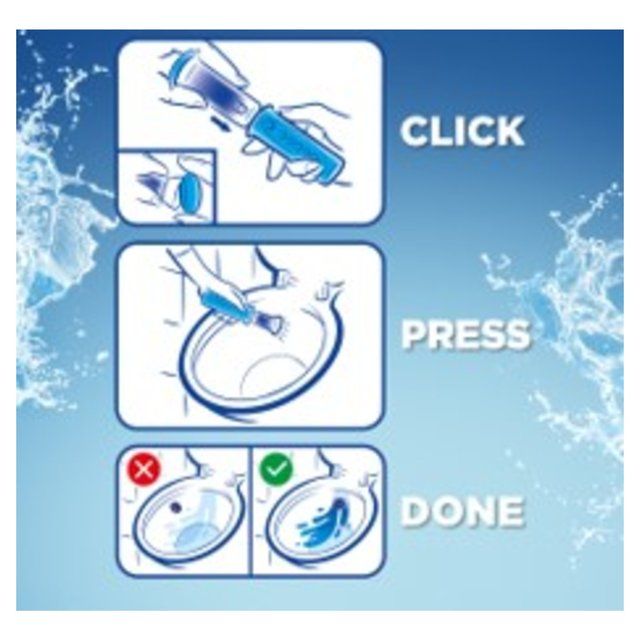 CLICK

PRESS

DONE