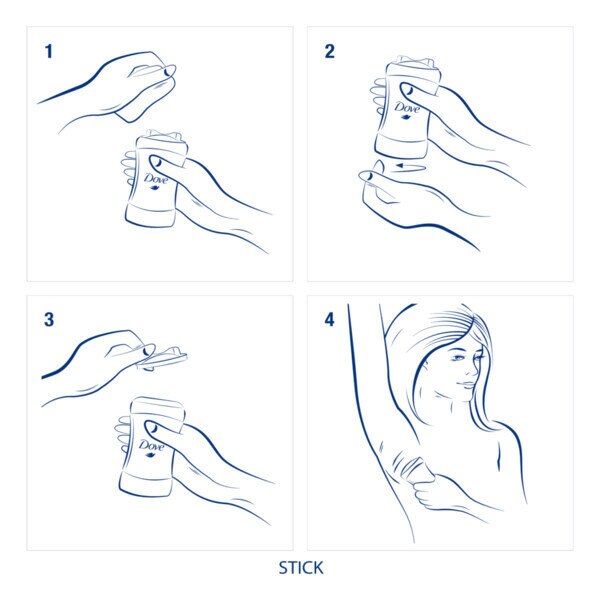 1

Dove

2

Dove

3

Dove

4

STICK