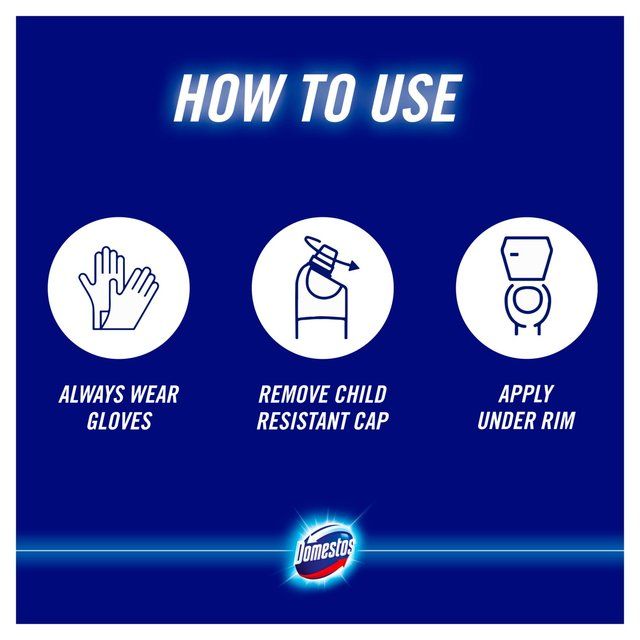 HOW TO USE

ALWAYS WEAR GLOVES

REMOVE CHILD RESISTANT CAP

APPLY UNDER RIM

Domestos